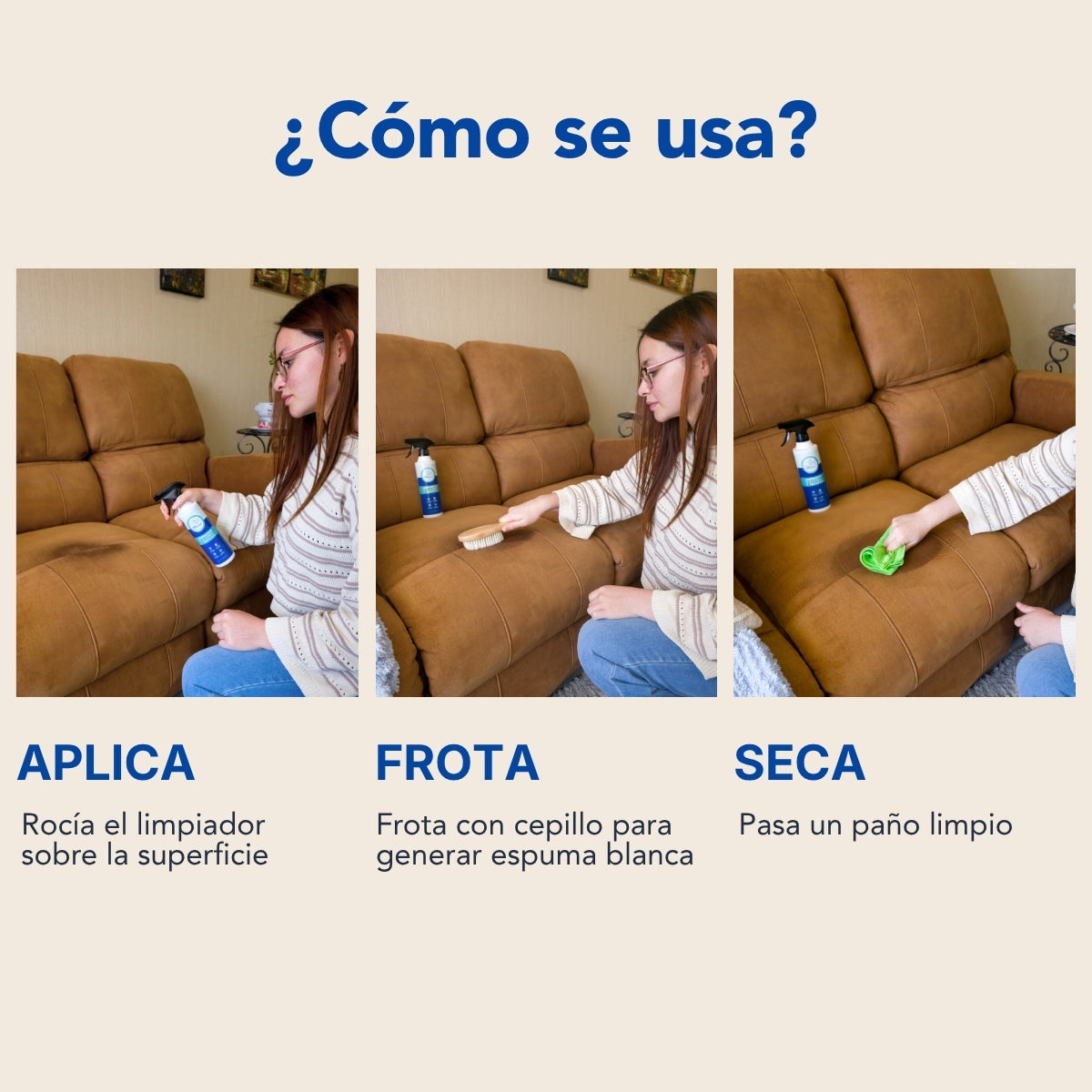 ¿Cómo se usa?

APLICA

Rocía el limpiador sobre la superficie

FROTA

Frota con cepillo para generar espuma blanca

SECA

Pasa un paño limpio